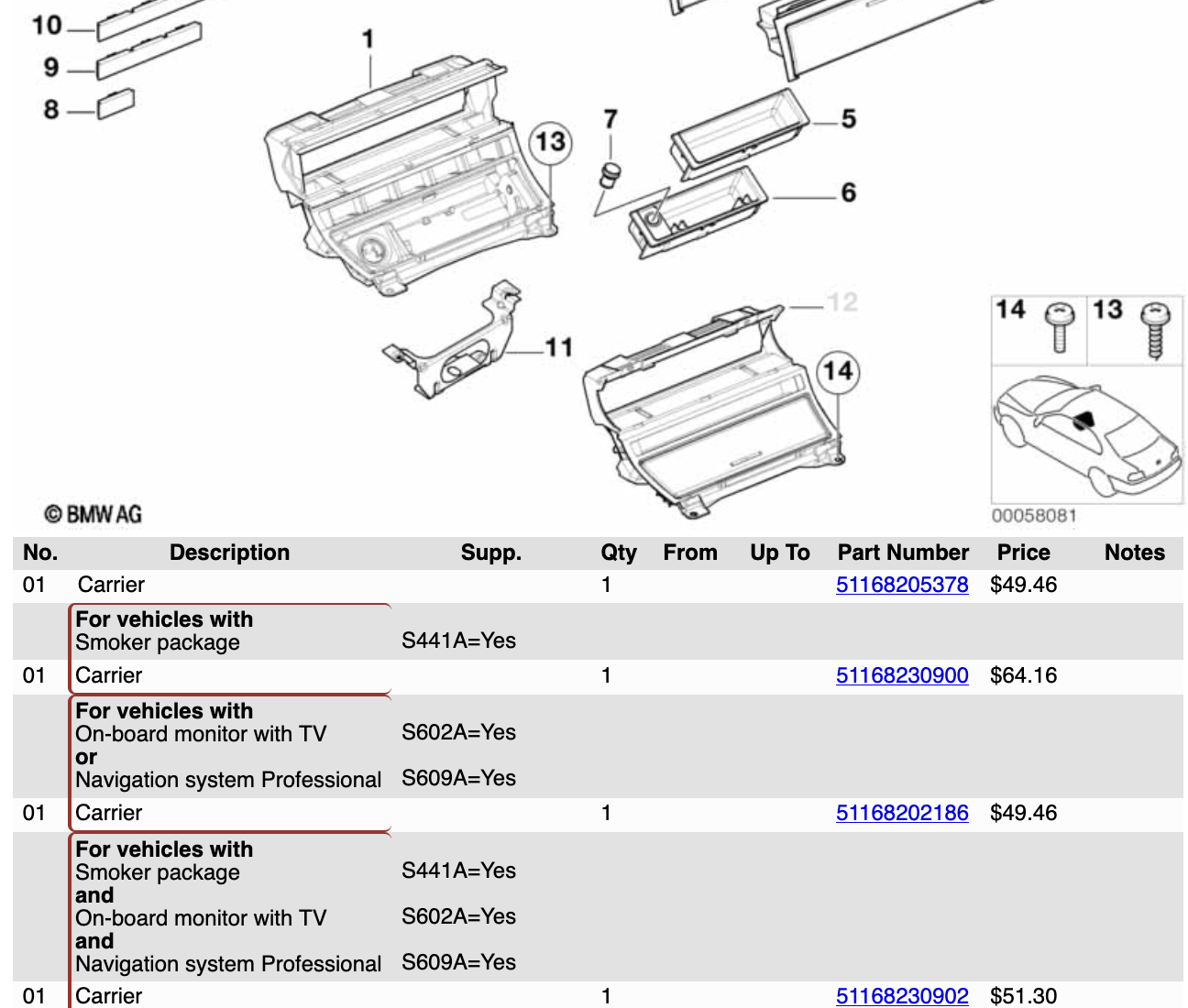 10
9
8
1
13
7
5
6
12
11
14
14
13
© BMW AG
00058081

| No. | Description | Supp. | Qty | From | Up To | Part Number | Price | Notes |
|---|---|---|---|---|---|---|---|---|
| 01 | Carrier | | 1 | | | 51168205378 | $49.46 | |
| | **For vehicles with** Smoker package | S441A=Yes | | | | | | |
| 01 | Carrier | | 1 | | | 51168230900 | $64.16 | |
| | **For vehicles with** On-board monitor with TV **or** Navigation system Professional | S602A=Yes S609A=Yes | | | | | | |
| 01 | Carrier | | 1 | | | 51168202186 | $49.46 | |
| | **For vehicles with** Smoker package **and** On-board monitor with TV **and** Navigation system Professional | S441A=Yes S602A=Yes S609A=Yes | | | | | | |
| 01 | Carrier | | 1 | | | 51168230902 | $51.30 | |