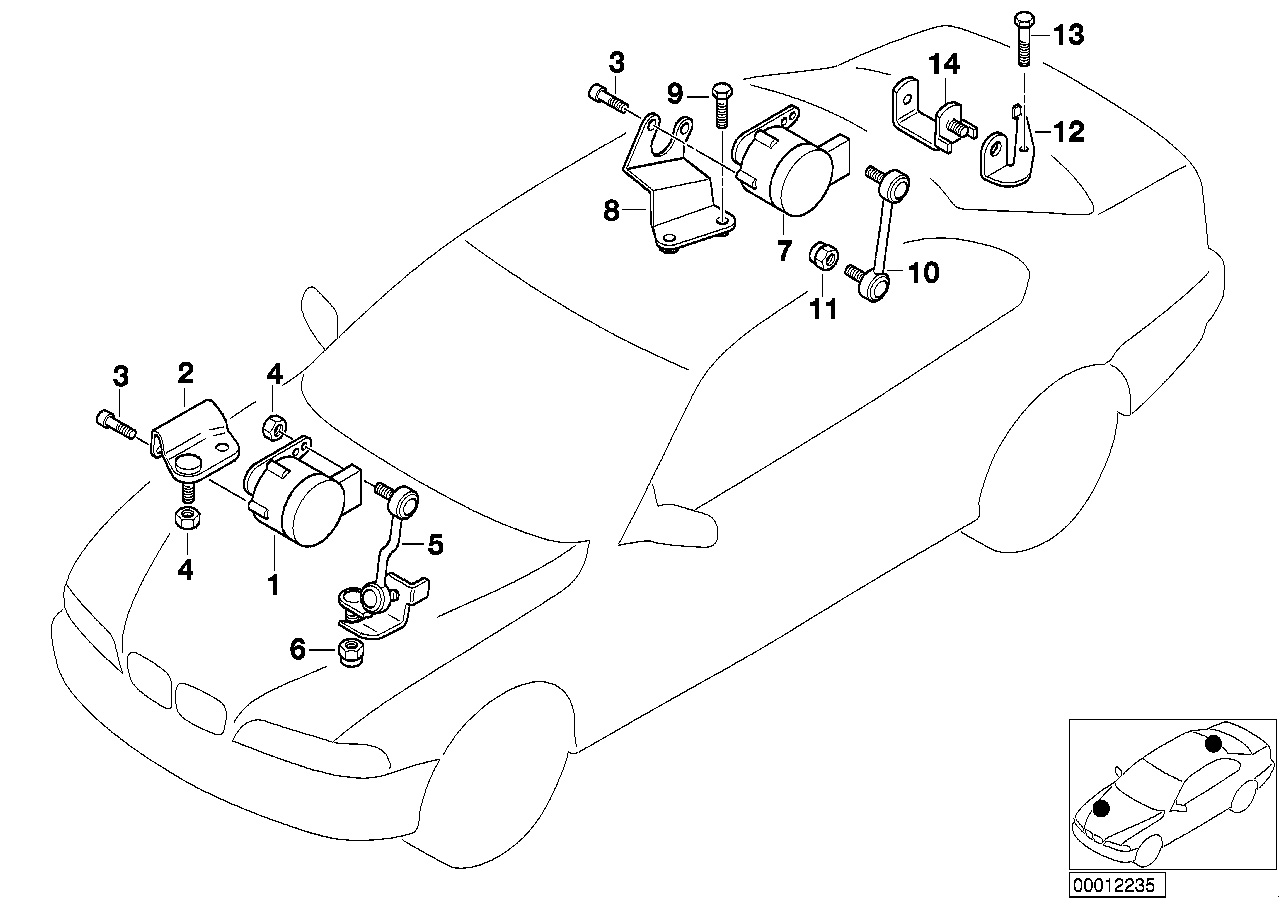 3
9
14
13
12
8
7
10
11
3
2
4
4
1
5
6
00012235