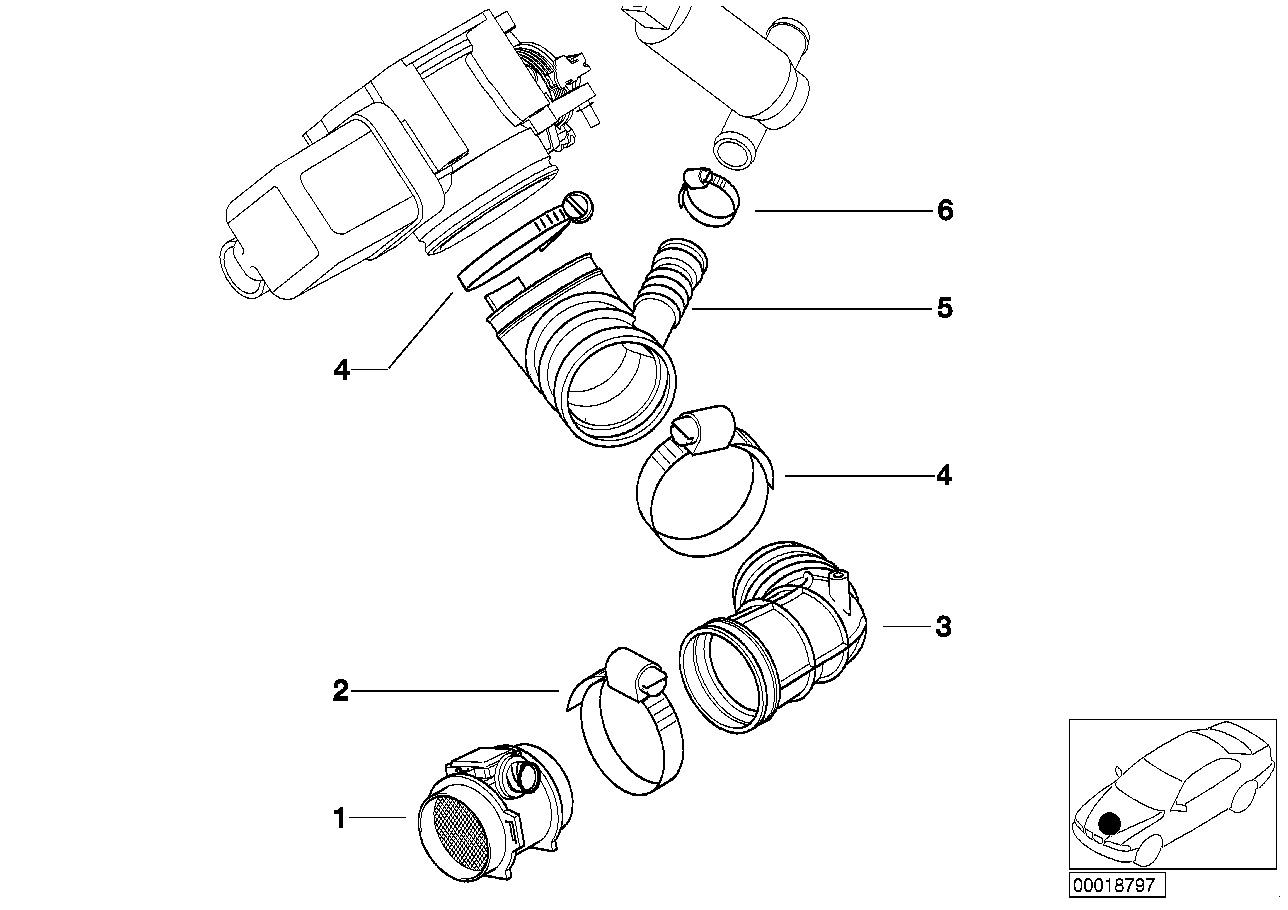 6

5

4

4

3

2

1

00018797